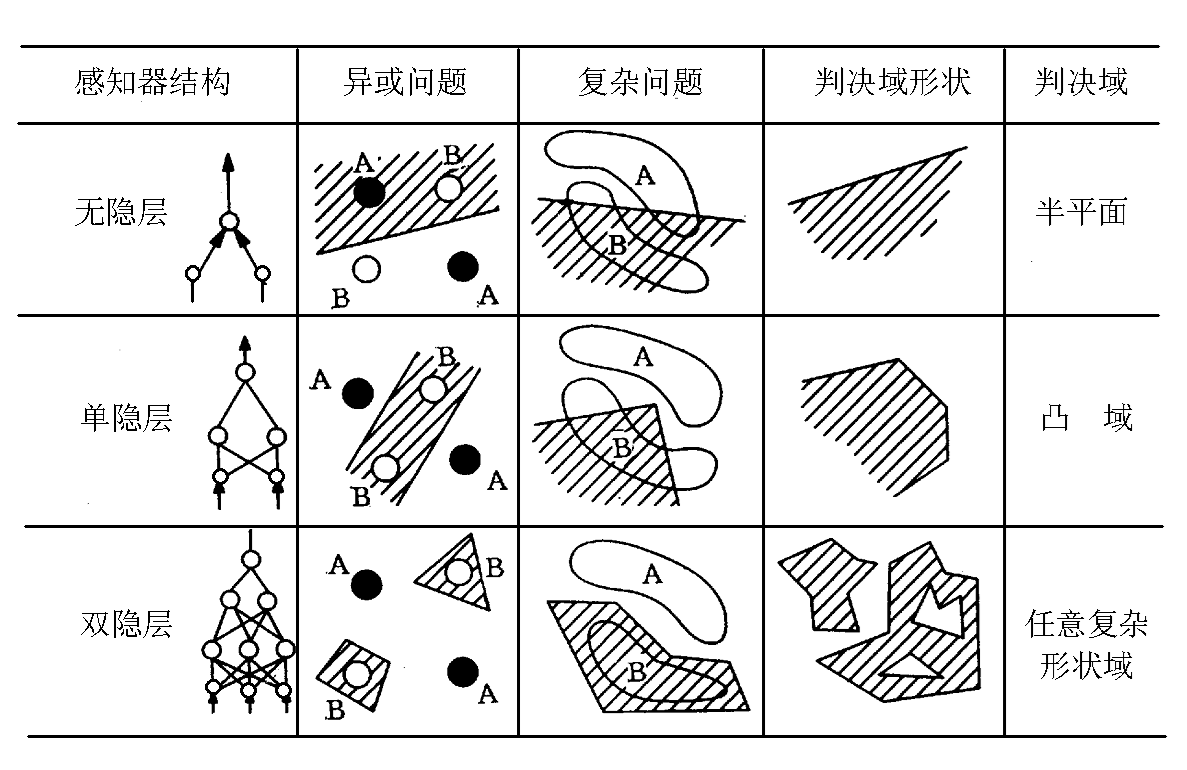 | 感知器结构 | 异或问题 | 复杂问题 | 判决域形状 | 判决域 |
|---|---|---|---|---|
| 无隐层 | A B B A | A B | | 半平面 |
| 单隐层 | A B B A | A B | | 凸 域 |
| 双隐层 | A B B A | A B | | 任意复杂形状域 |